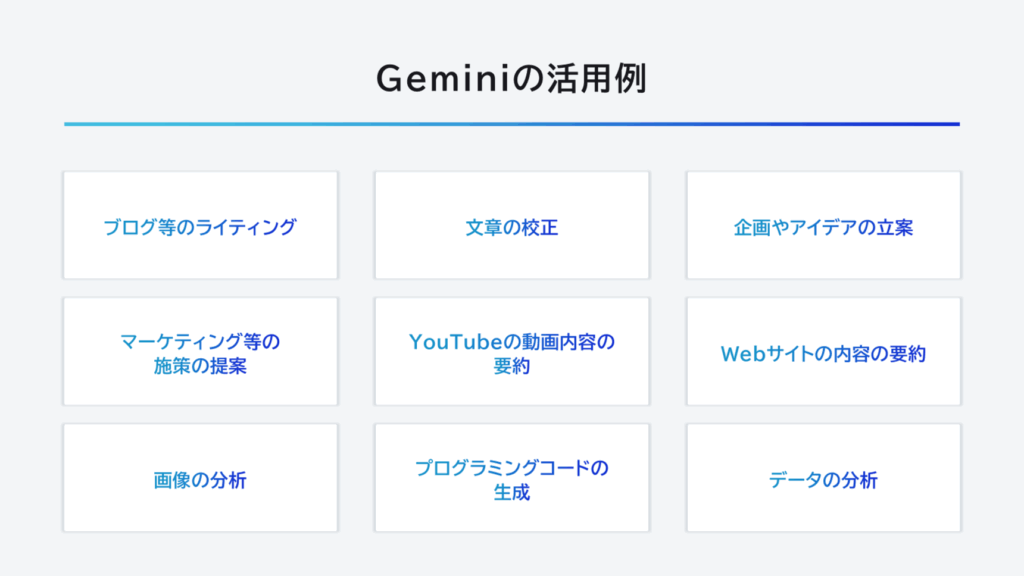 Geminiの活用例

ブログ等のライティング

文章の校正

企画やアイデアの立案

マーケティング等の施策の提案

YouTubeの動画内容の要約

Webサイトの内容の要約

画像の分析

プログラミングコードの生成

データの分析